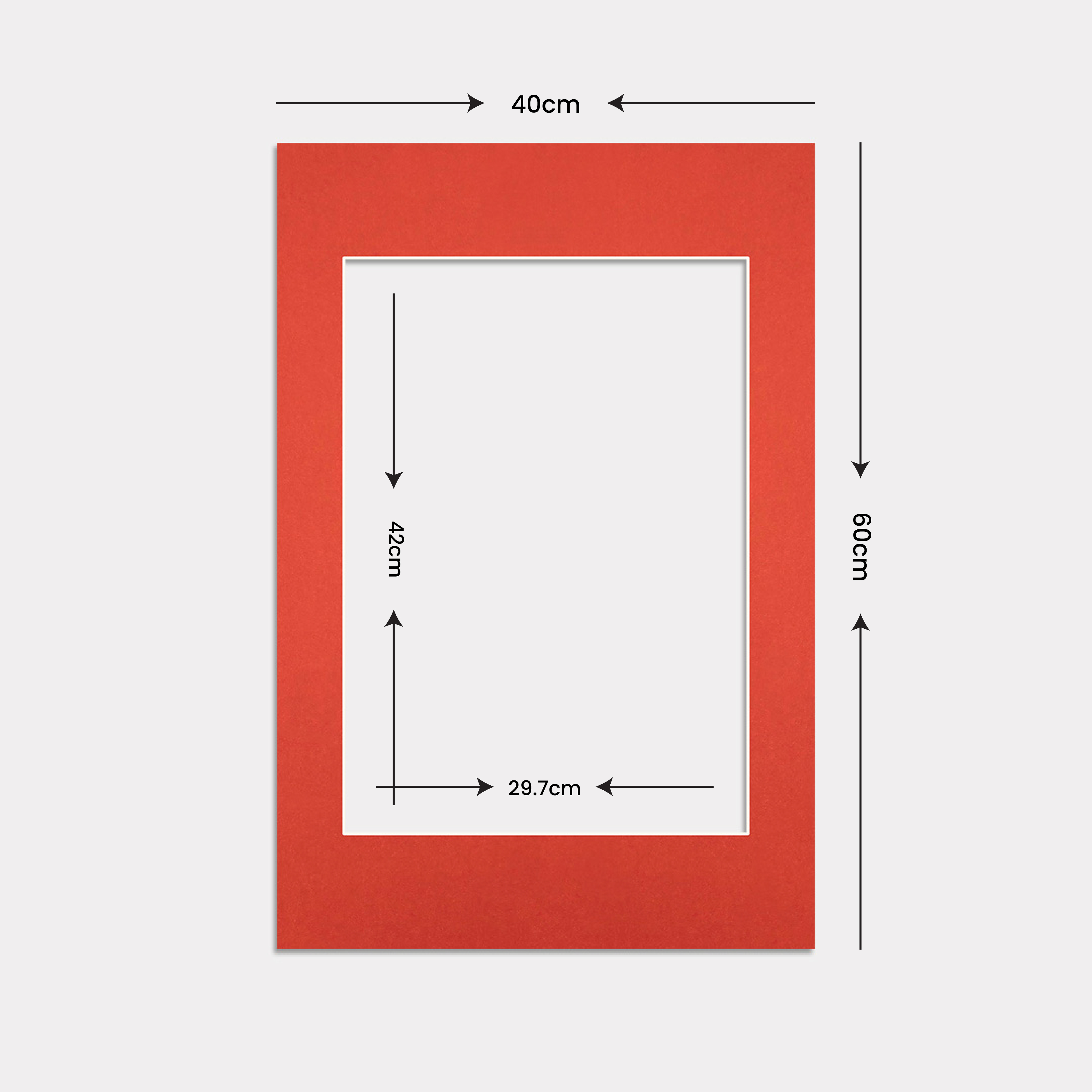 40cm

42cm

60cm

29.7cm